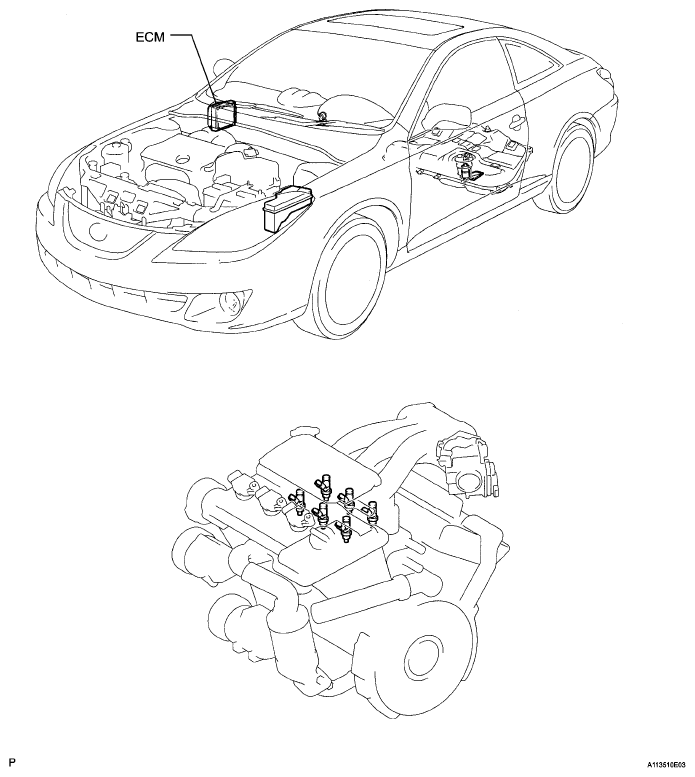 ECM

P

A113510E03