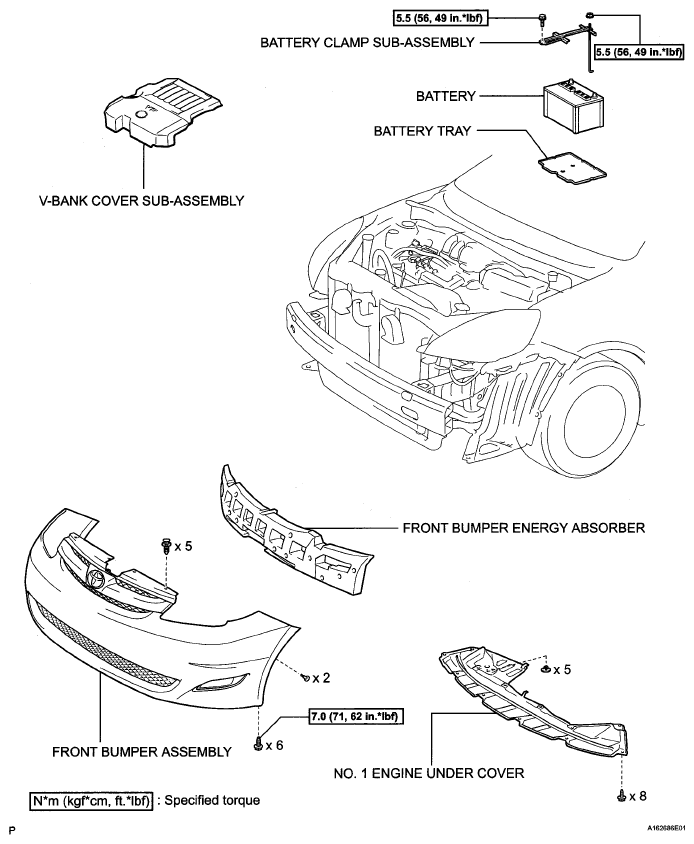 5.5 (56, 49 in.*lbf)

BATTERY CLAMP SUB-ASSEMBLY

5.5 (56, 49 in.*lbf)

BATTERY

BATTERY TRAY

V-BANK COVER SUB-ASSEMBLY

FRONT BUMPER ENERGY ABSORBER

x 5

x 2

x 5

7.0 (71, 62 in.*lbf)

x 6

FRONT BUMPER ASSEMBLY

NO. 1 ENGINE UNDER COVER

x 8

N*m (kgf*cm, ft.*lbf) : Specified torque

P

A162686E01