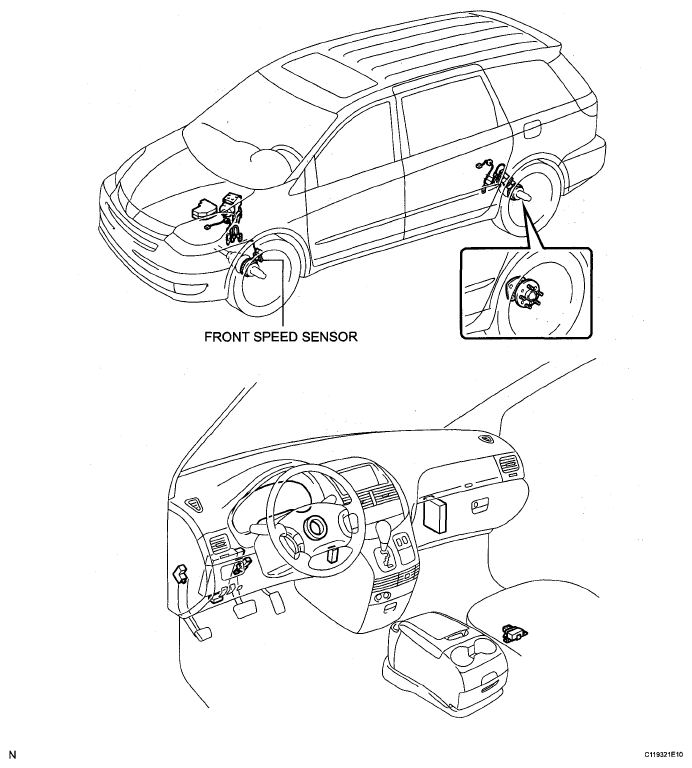 FRONT SPEED SENSOR

N

C119321E10