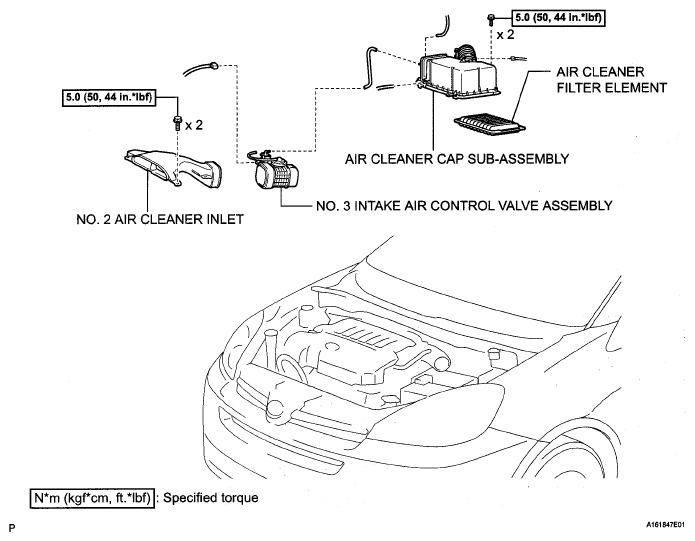 5.0 (50, 44 in.*lbf)

x 2

AIR CLEANER FILTER ELEMENT

5.0 (50, 44 in.*lbf)

x 2

AIR CLEANER CAP SUB-ASSEMBLY

NO. 3 INTAKE AIR CONTROL VALVE ASSEMBLY

NO. 2 AIR CLEANER INLET

N*m (kgf*cm, ft.*lbf) : Specified torque

P

A161847E01