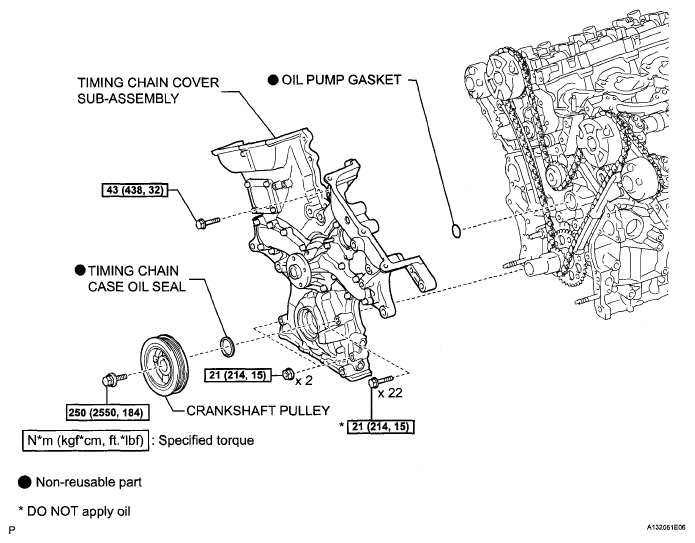 TIMING CHAIN COVER SUB-ASSEMBLY

● OIL PUMP GASKET

43 (438, 32)

● TIMING CHAIN CASE OIL SEAL

21 (214, 15) x 2

x 22

250 (2550, 184)

CRANKSHAFT PULLEY

* 21 (214, 15)

N*m (kgf*cm, ft.*lbf) : Specified torque

● Non-reusable part

* DO NOT apply oil

P

A132051E06