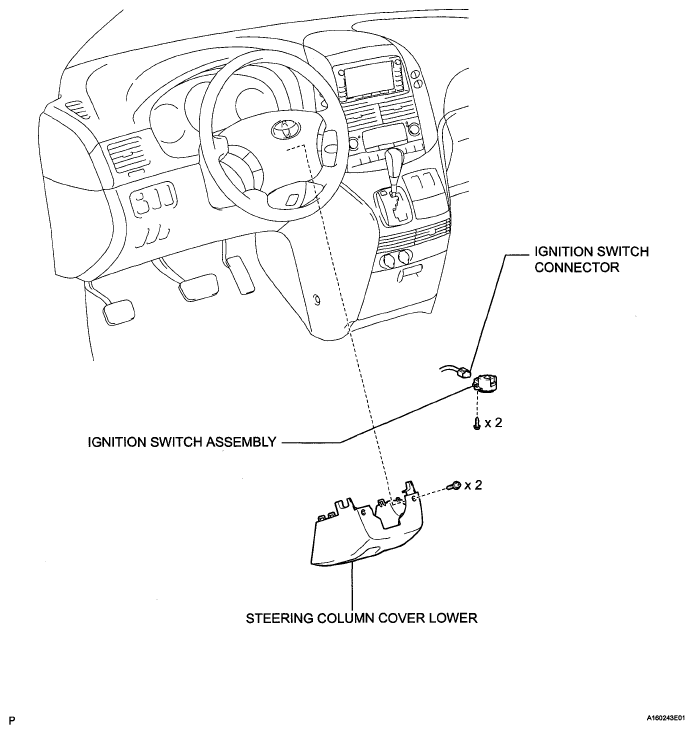 IGNITION SWITCH CONNECTOR

x 2

IGNITION SWITCH ASSEMBLY

x 2

STEERING COLUMN COVER LOWER

P

A160243E01