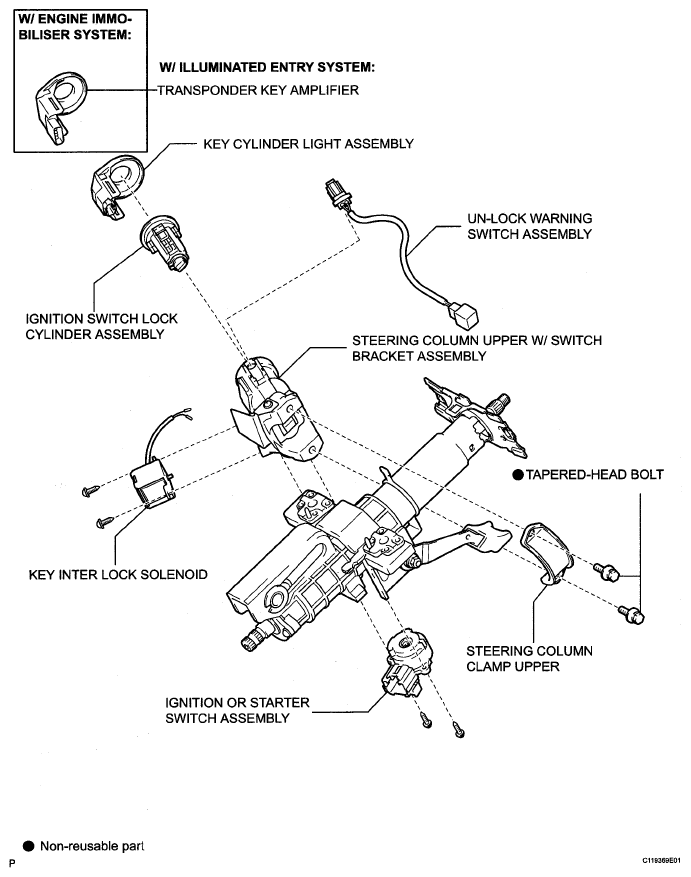 W/ ENGINE IMMOBILISER SYSTEM:

W/ ILLUMINATED ENTRY SYSTEM:

TRANSPONDER KEY AMPLIFIER

KEY CYLINDER LIGHT ASSEMBLY

UN-LOCK WARNING SWITCH ASSEMBLY

IGNITION SWITCH LOCK CYLINDER ASSEMBLY

STEERING COLUMN UPPER W/ SWITCH BRACKET ASSEMBLY

● TAPERED-HEAD BOLT

KEY INTER LOCK SOLENOID

STEERING COLUMN CLAMP UPPER

IGNITION OR STARTER SWITCH ASSEMBLY

● Non-reusable part

P

C119369E01