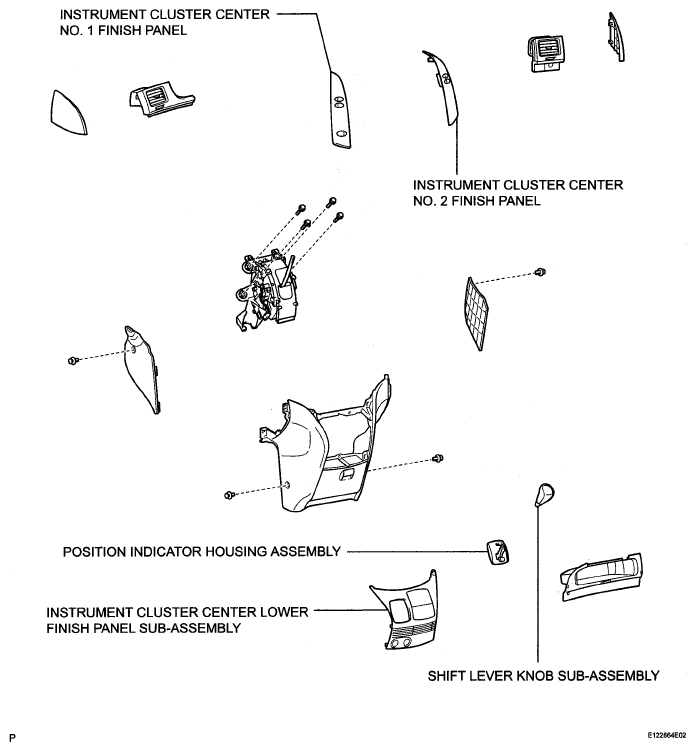 INSTRUMENT CLUSTER CENTER NO. 1 FINISH PANEL

INSTRUMENT CLUSTER CENTER NO. 2 FINISH PANEL

POSITION INDICATOR HOUSING ASSEMBLY

INSTRUMENT CLUSTER CENTER LOWER FINISH PANEL SUB-ASSEMBLY

SHIFT LEVER KNOB SUB-ASSEMBLY

P

E122664E02