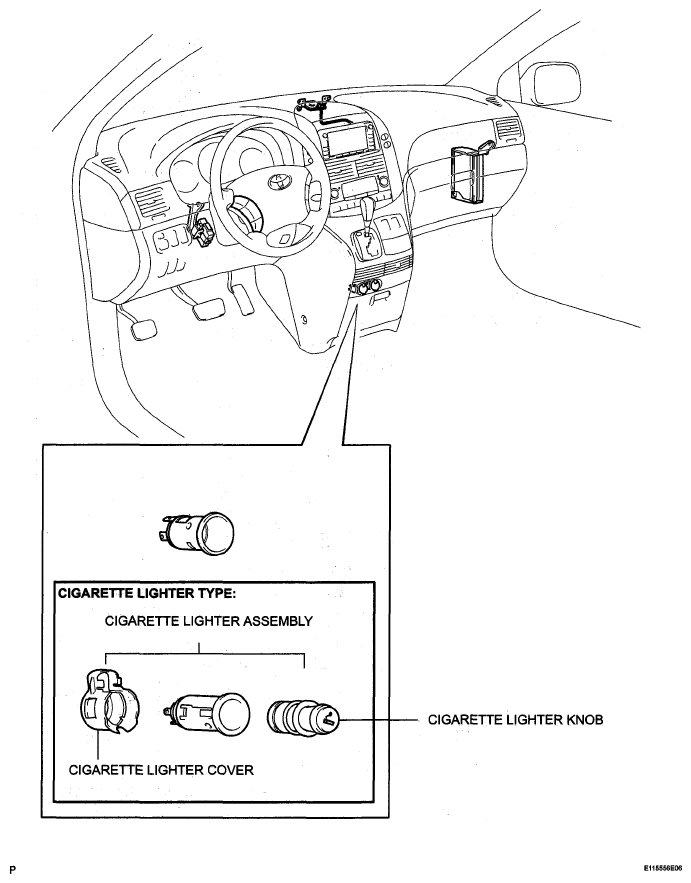 CIGARETTE LIGHTER TYPE:

CIGARETTE LIGHTER ASSEMBLY

CIGARETTE LIGHTER KNOB

CIGARETTE LIGHTER COVER

P

E115556E06