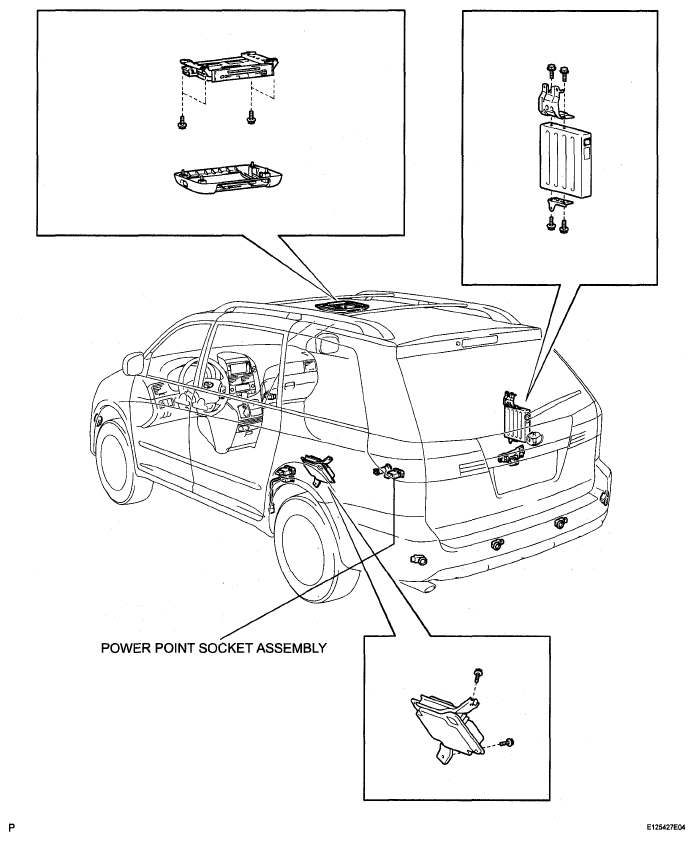 POWER POINT SOCKET ASSEMBLY

P

E125427E04