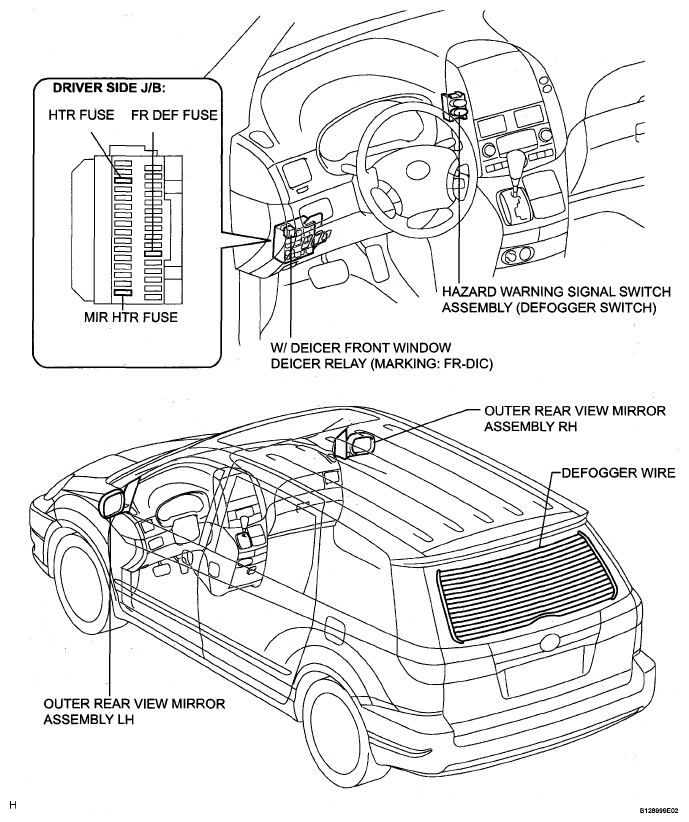 DRIVER SIDE J/B:

HTR FUSE

FR DEF FUSE

MIR HTR FUSE

HAZARD WARNING SIGNAL SWITCH ASSEMBLY (DEFOGGER SWITCH)

W/ DEICER FRONT WINDOW DEICER RELAY (MARKING: FR-DIC)

OUTER REAR VIEW MIRROR ASSEMBLY RH

DEFOGGER WIRE

OUTER REAR VIEW MIRROR ASSEMBLY LH

H

B128999E02