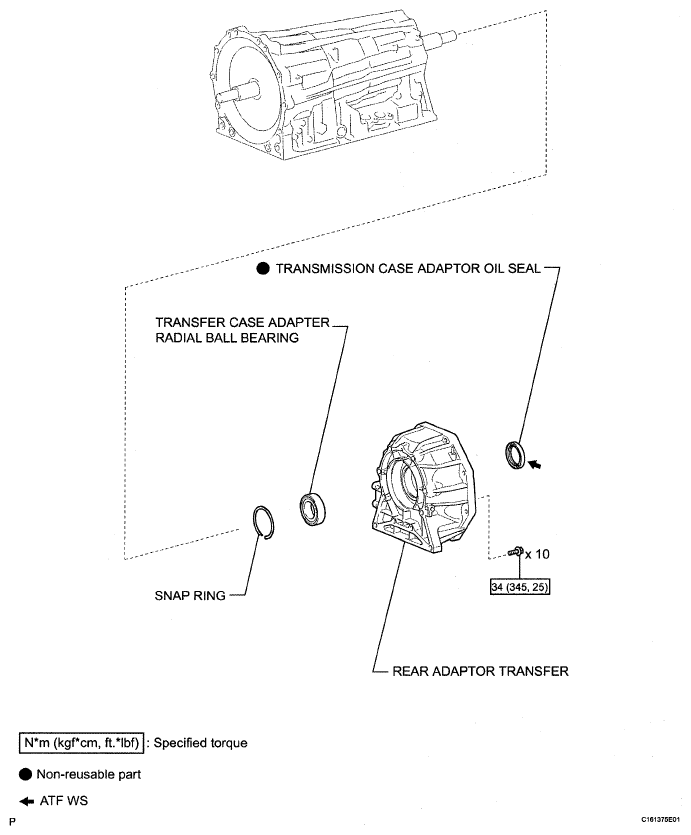 ● TRANSMISSION CASE ADAPTOR OIL SEAL

TRANSFER CASE ADAPTER RADIAL BALL BEARING

x 10

34 (345, 25)

SNAP RING

REAR ADAPTOR TRANSFER

N*m (kgf*cm, ft.*lbf) : Specified torque

● Non-reusable part

← ATF WS

P

C161375E01