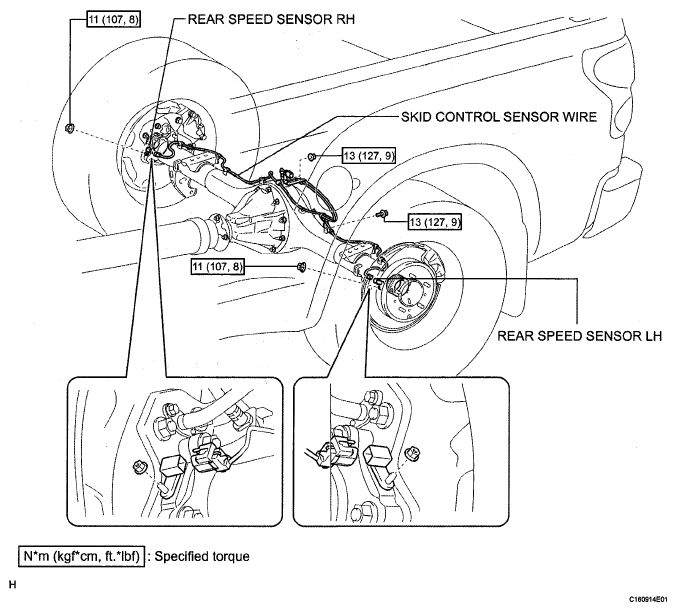 11 (107, 8)

REAR SPEED SENSOR RH

SKID CONTROL SENSOR WIRE

13 (127, 9)

13 (127, 9)

11 (107, 8)

REAR SPEED SENSOR LH

N*m (kgf*cm, ft.*lbf) : Specified torque

H

C160914E01