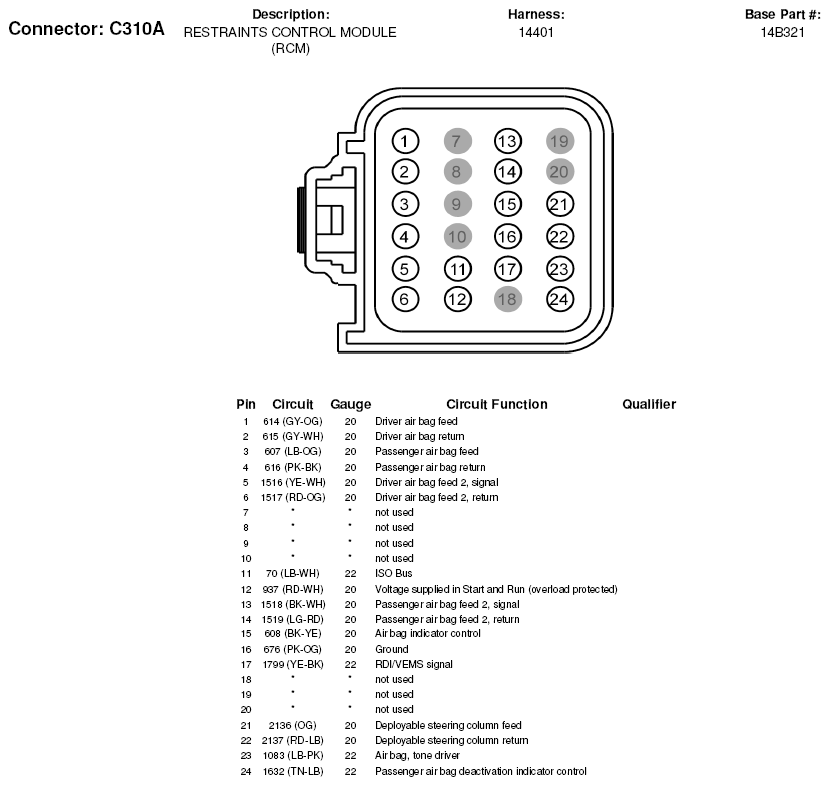 Connector: C310A

Description:
RESTRAINTS CONTROL MODULE (RCM)

Harness:
14401

Base Part #:
14B321

1 7 13 19
2 8 14 20
3 9 15 21
4 10 16 22
5 11 17 23
6 12 18 24

| Pin | Circuit | Gauge | Circuit Function | Qualifier |
|---|---|---|---|---|
| 1 | 614 (GY-OG) | 20 | Driver air bag feed | |
| 2 | 615 (GY-WH) | 20 | Driver air bag return | |
| 3 | 607 (LB-OG) | 20 | Passenger air bag feed | |
| 4 | 616 (PK-BK) | 20 | Passenger air bag return | |
| 5 | 1516 (YE-WH) | 20 | Driver air bag feed 2, signal | |
| 6 | 1517 (RD-OG) | 20 | Driver air bag feed 2, return | |
| 7 | * | * | not used | |
| 8 | * | * | not used | |
| 9 | * | * | not used | |
| 10 | * | * | not used | |
| 11 | 70 (LB-WH) | 22 | ISO Bus | |
| 12 | 937 (RD-WH) | 20 | Voltage supplied in Start and Run (overload protected) | |
| 13 | 1518 (BK-WH) | 20 | Passenger air bag feed 2, signal | |
| 14 | 1519 (LG-RD) | 20 | Passenger air bag feed 2, return | |
| 15 | 608 (BK-YE) | 20 | Air bag indicator control | |
| 16 | 676 (PK-OG) | 20 | Ground | |
| 17 | 1799 (YE-BK) | 22 | RDI/VEMS signal | |
| 18 | * | * | not used | |
| 19 | * | * | not used | |
| 20 | * | * | not used | |
| 21 | 2136 (OG) | 20 | Deployable steering column feed | |
| 22 | 2137 (RD-LB) | 20 | Deployable steering column return | |
| 23 | 1083 (LB-PK) | 22 | Air bag, tone driver | |
| 24 | 1632 (TN-LB) | 22 | Passenger air bag deactivation indicator control | |