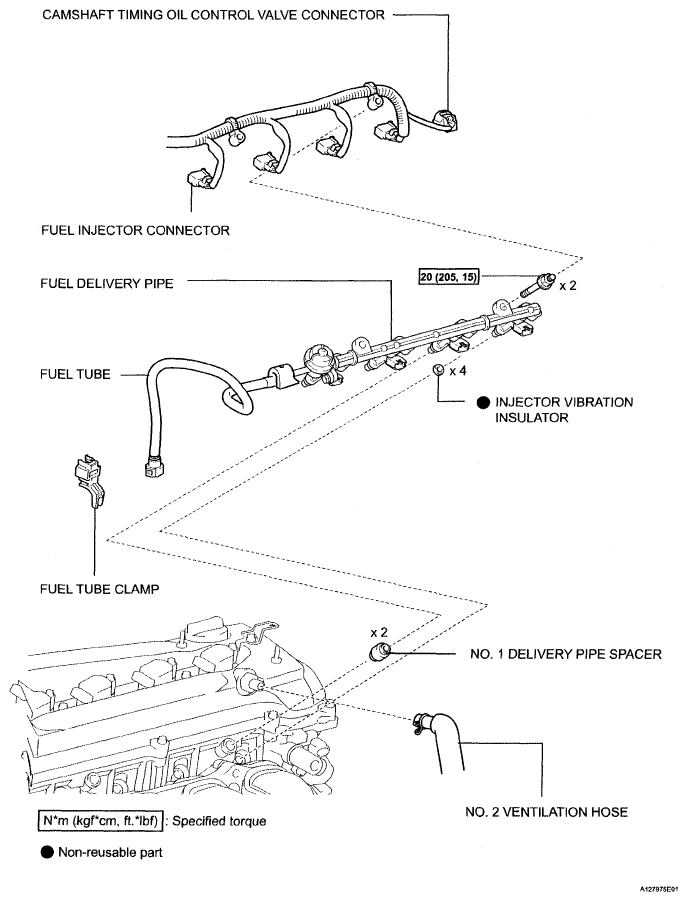 CAMSHAFT TIMING OIL CONTROL VALVE CONNECTOR

FUEL INJECTOR CONNECTOR

FUEL DELIVERY PIPE

20 (205, 15)

x 2

FUEL TUBE

x 4

● INJECTOR VIBRATION INSULATOR

FUEL TUBE CLAMP

x 2

NO. 1 DELIVERY PIPE SPACER

NO. 2 VENTILATION HOSE

N*m (kgf*cm, ft.*lbf) : Specified torque

● Non-reusable part

A127975E01