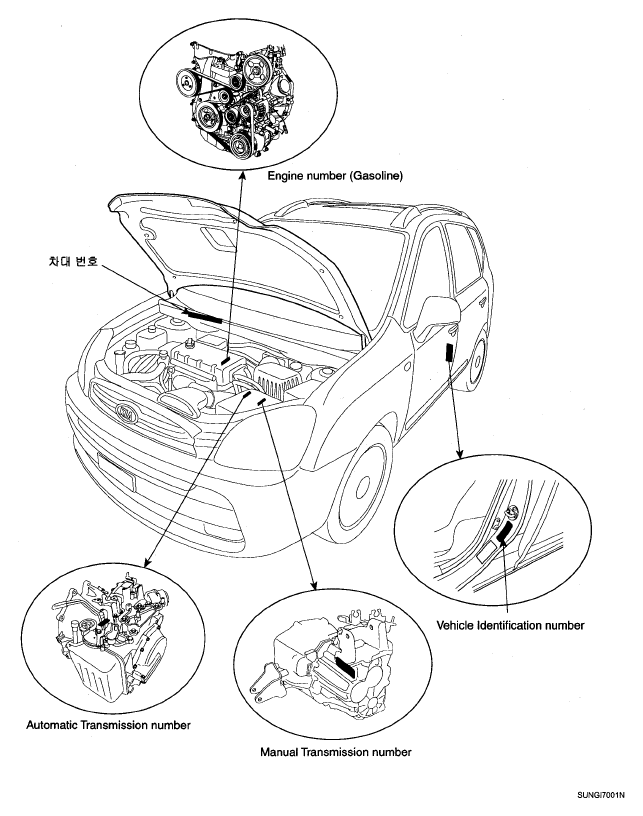 Engine number (Gasoline)

차대 번호

Vehicle Identification number

Automatic Transmission number

Manual Transmission number

SUNGI7001N