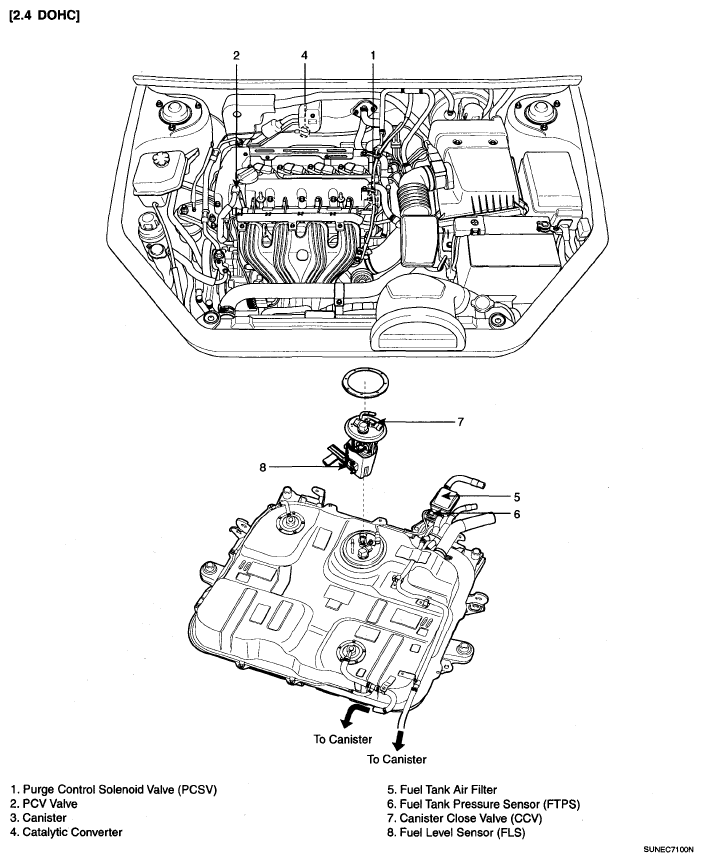 [2.4 DOHC]

2
4
1

7
8
5
6

To Canister
To Canister

1. Purge Control Solenoid Valve (PCSV)
2. PCV Valve
3. Canister
4. Catalytic Converter

5. Fuel Tank Air Filter
6. Fuel Tank Pressure Sensor (FTPS)
7. Canister Close Valve (CCV)
8. Fuel Level Sensor (FLS)

SUNEC7100N