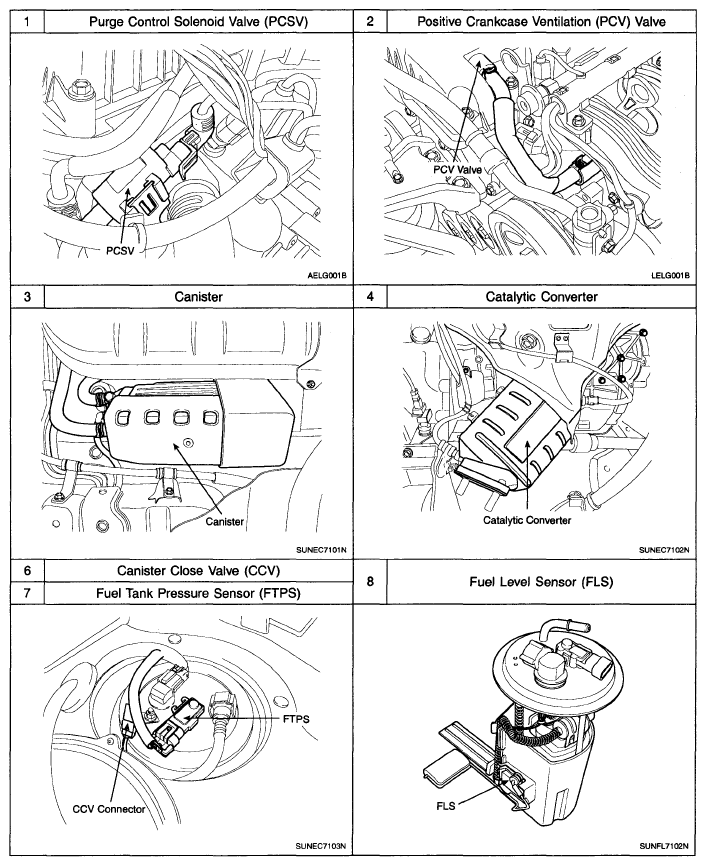 1 Purge Control Solenoid Valve (PCSV)

PCSV

AELG001B

2 Positive Crankcase Ventilation (PCV) Valve

PCV Valve

LELG001B

3 Canister

Canister

SUNEC7101N

4 Catalytic Converter

Catalytic Converter

SUNEC7102N

6 Canister Close Valve (CCV)
7 Fuel Tank Pressure Sensor (FTPS)

FTPS

CCV Connector

SUNEC7103N

8 Fuel Level Sensor (FLS)

FLS

SUNFL7102N