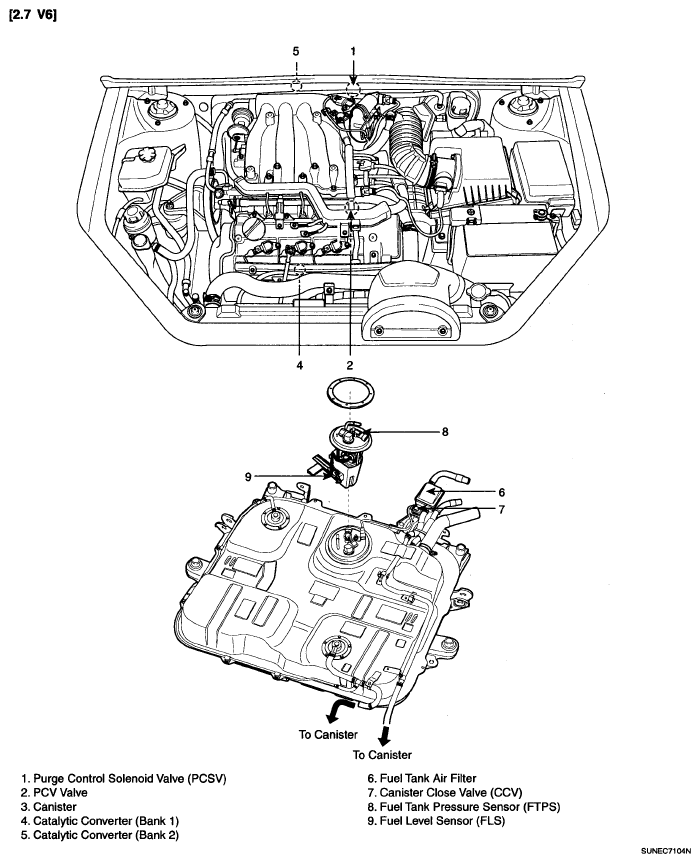 [2.7 V6]

5
1
4
2
8
9
6
7

To Canister
To Canister

1. Purge Control Solenoid Valve (PCSV)
2. PCV Valve
3. Canister
4. Catalytic Converter (Bank 1)
5. Catalytic Converter (Bank 2)

6. Fuel Tank Air Filter
7. Canister Close Valve (CCV)
8. Fuel Tank Pressure Sensor (FTPS)
9. Fuel Level Sensor (FLS)

SUNEC7104N