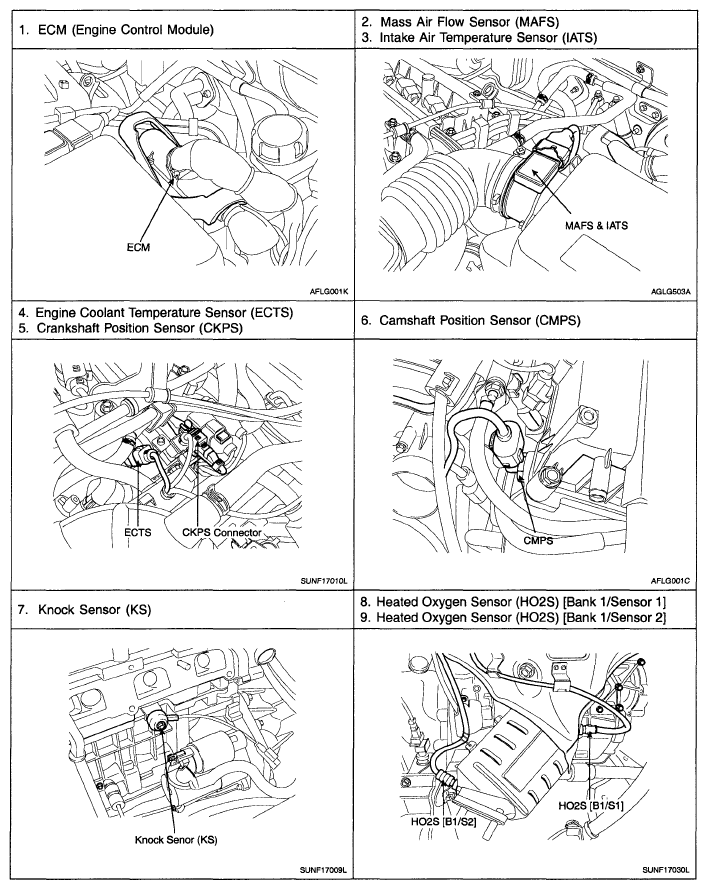 1. ECM (Engine Control Module)

ECM

AFLG001K

2. Mass Air Flow Sensor (MAFS)
3. Intake Air Temperature Sensor (IATS)

MAFS & IATS

AGLG503A

4. Engine Coolant Temperature Sensor (ECTS)
5. Crankshaft Position Sensor (CKPS)

ECTS

CKPS Connector

SUNF17010L

6. Camshaft Position Sensor (CMPS)

CMPS

AFLG001C

7. Knock Sensor (KS)

Knock Senor (KS)

SUNF17009L

8. Heated Oxygen Sensor (HO2S) [Bank 1/Sensor 1]
9. Heated Oxygen Sensor (HO2S) [Bank 1/Sensor 2]

HO2S [B1/S2]

HO2S [B1/S1]

SUNF17030L