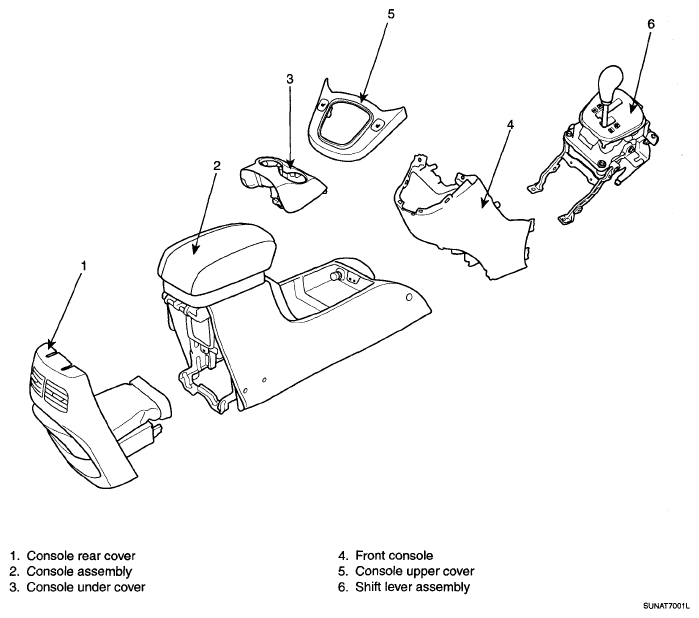 5
6
3
4
2
1

1. Console rear cover
2. Console assembly
3. Console under cover

4. Front console
5. Console upper cover
6. Shift lever assembly

SUNAT7001L