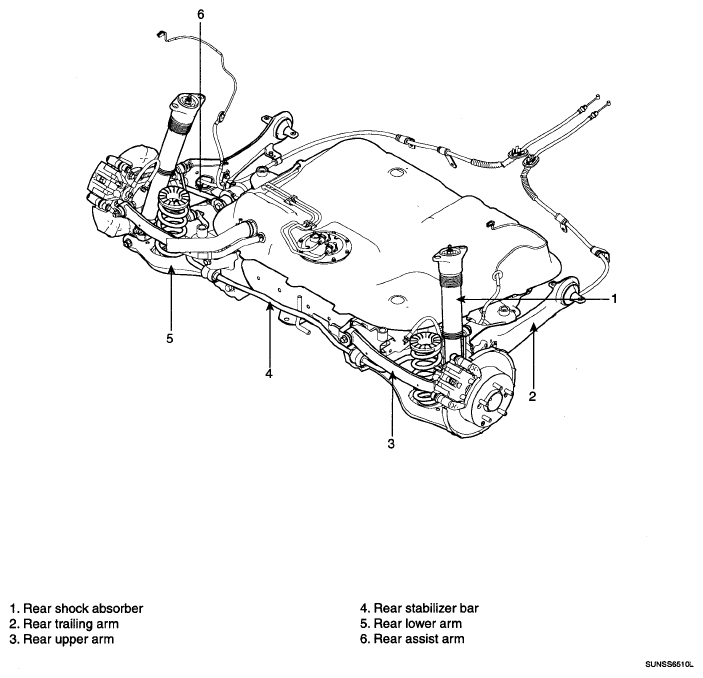 6

1

5

4

2

3

1. Rear shock absorber
2. Rear trailing arm
3. Rear upper arm

4. Rear stabilizer bar
5. Rear lower arm
6. Rear assist arm

SUNSS6510L