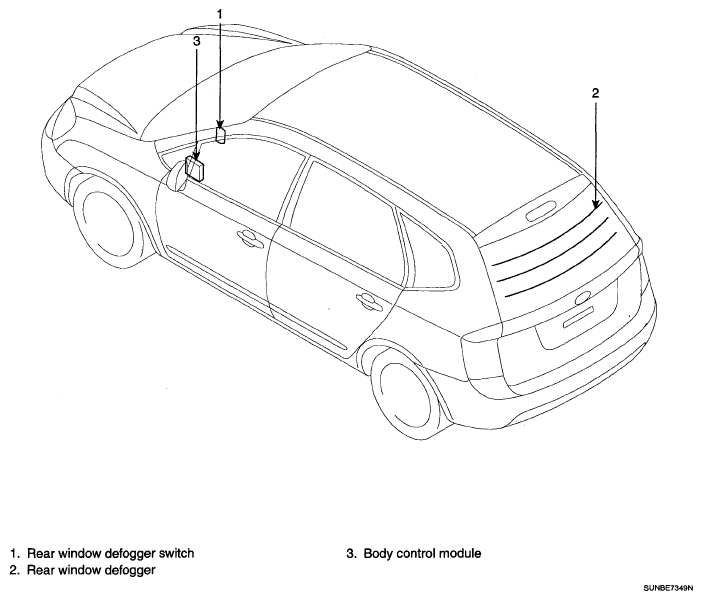 1
3
2

1. Rear window defogger switch
2. Rear window defogger

3. Body control module

SUNBE7349N