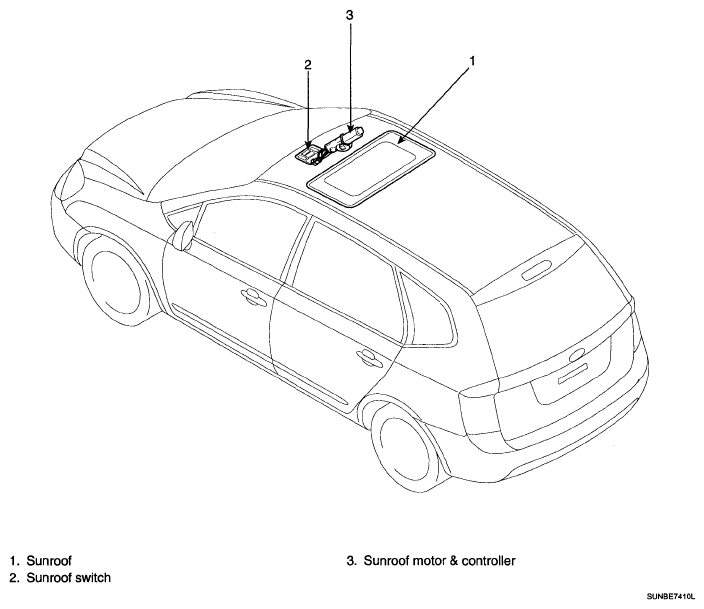 3

2

1

1. Sunroof
2. Sunroof switch

3. Sunroof motor & controller

SUNBE7410L