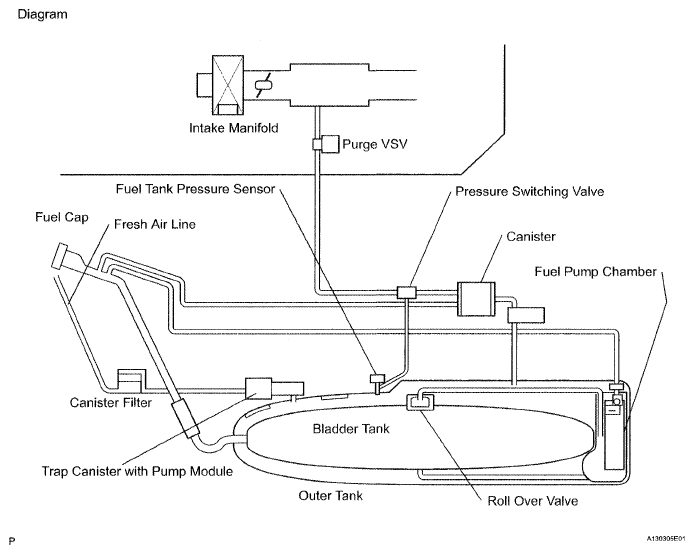 Diagram

Intake Manifold

Purge VSV

Fuel Tank Pressure Sensor

Pressure Switching Valve

Fuel Cap

Fresh Air Line

Canister

Fuel Pump Chamber

Canister Filter

Bladder Tank

Trap Canister with Pump Module

Outer Tank

Roll Over Valve

P

A130305E01