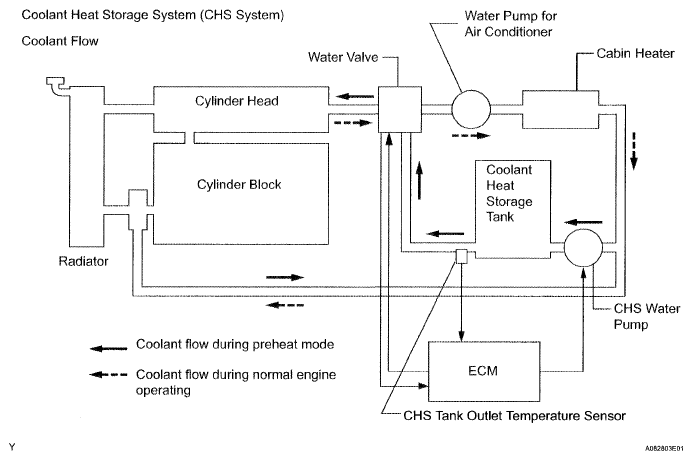 Coolant Heat Storage System (CHS System)

Coolant Flow

Water Pump for Air Conditioner

Water Valve

Cabin Heater

Cylinder Head

Cylinder Block

Coolant Heat Storage Tank

Radiator

CHS Water Pump

Coolant flow during preheat mode

Coolant flow during normal engine operating

ECM

CHS Tank Outlet Temperature Sensor

Y

A082803E01