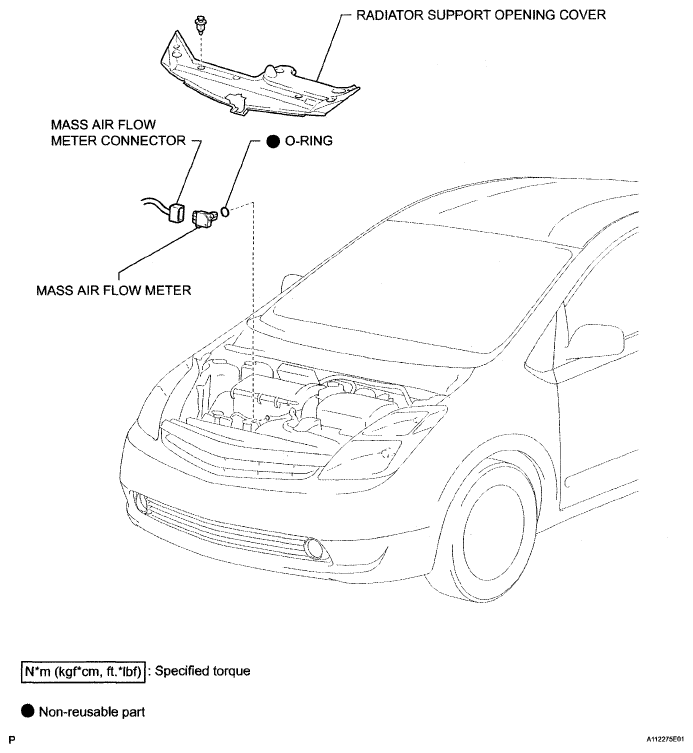 RADIATOR SUPPORT OPENING COVER

MASS AIR FLOW METER CONNECTOR

● O-RING

MASS AIR FLOW METER

N*m (kgf*cm, ft.*lbf) : Specified torque

● Non-reusable part

P

A112275E01