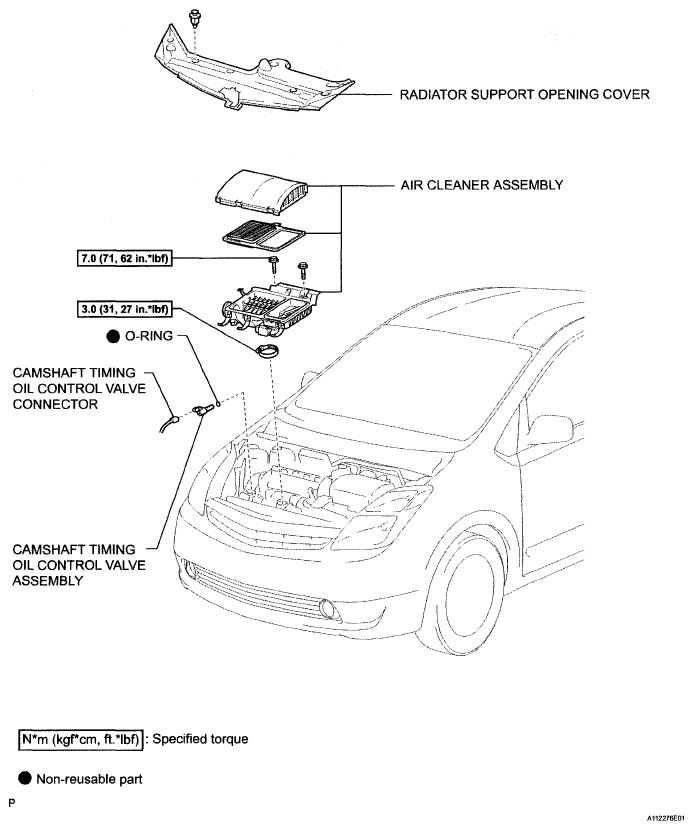 RADIATOR SUPPORT OPENING COVER

AIR CLEANER ASSEMBLY

7.0 (71, 62 in.*lbf)

3.0 (31, 27 in.*lbf)

● O-RING

CAMSHAFT TIMING OIL CONTROL VALVE CONNECTOR

CAMSHAFT TIMING OIL CONTROL VALVE ASSEMBLY

N*m (kgf*cm, ft.*lbf) : Specified torque

● Non-reusable part

P

A112276E01