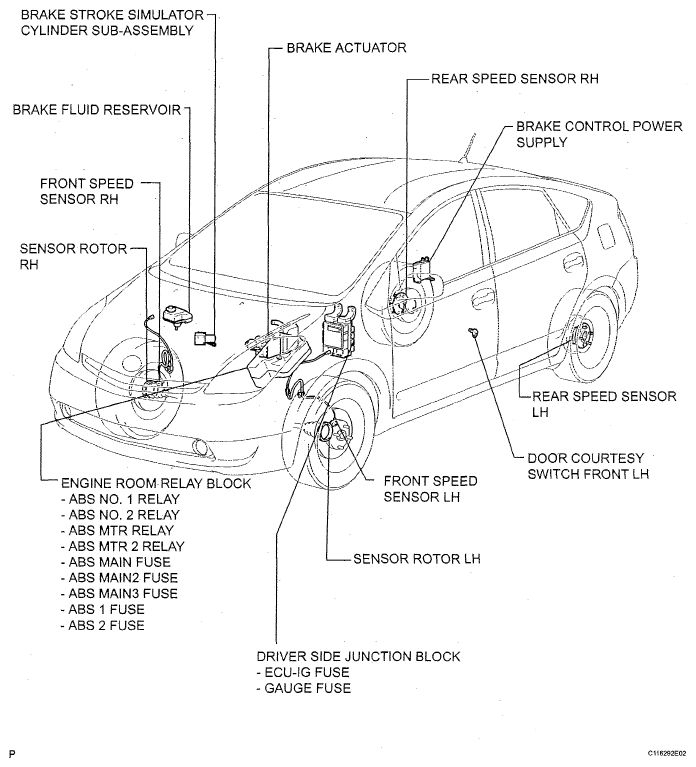 BRAKE STROKE SIMULATOR CYLINDER SUB-ASSEMBLY

BRAKE ACTUATOR

REAR SPEED SENSOR RH

BRAKE FLUID RESERVOIR

BRAKE CONTROL POWER SUPPLY

FRONT SPEED SENSOR RH

SENSOR ROTOR RH

REAR SPEED SENSOR LH

DOOR COURTESY SWITCH FRONT LH

ENGINE ROOM RELAY BLOCK
- ABS NO. 1 RELAY
- ABS NO. 2 RELAY
- ABS MTR RELAY
- ABS MTR 2 RELAY
- ABS MAIN FUSE
- ABS MAIN2 FUSE
- ABS MAIN3 FUSE
- ABS 1 FUSE
- ABS 2 FUSE

FRONT SPEED SENSOR LH

SENSOR ROTOR LH

DRIVER SIDE JUNCTION BLOCK
- ECU-IG FUSE
- GAUGE FUSE

P

C116292E02