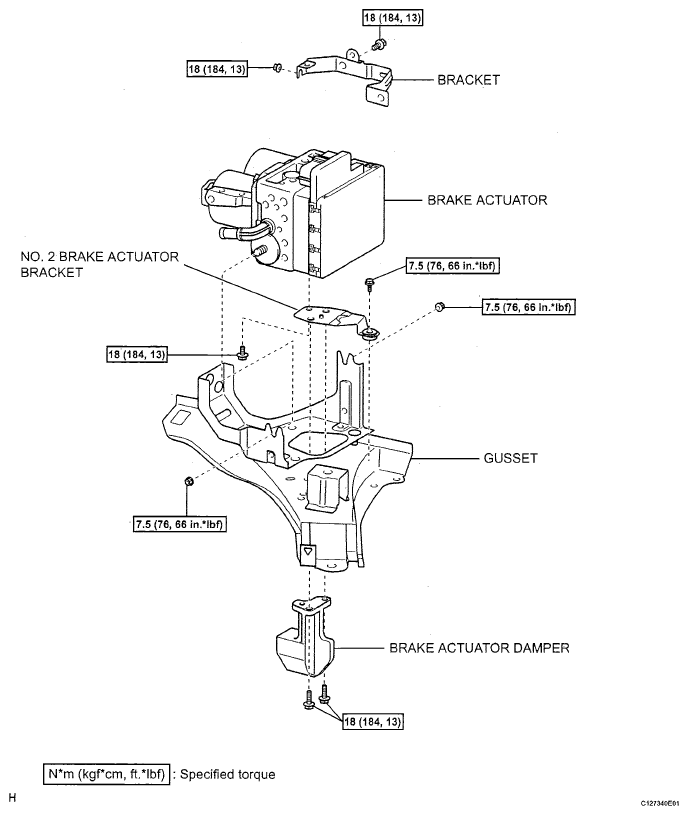 18 (184, 13)

18 (184, 13)

BRACKET

BRAKE ACTUATOR

NO. 2 BRAKE ACTUATOR BRACKET

7.5 (76, 66 in.*lbf)

7.5 (76, 66 in.*lbf)

18 (184, 13)

GUSSET

7.5 (76, 66 in.*lbf)

BRAKE ACTUATOR DAMPER

18 (184, 13)

N*m (kgf*cm, ft.*lbf) : Specified torque

H

C127340E01