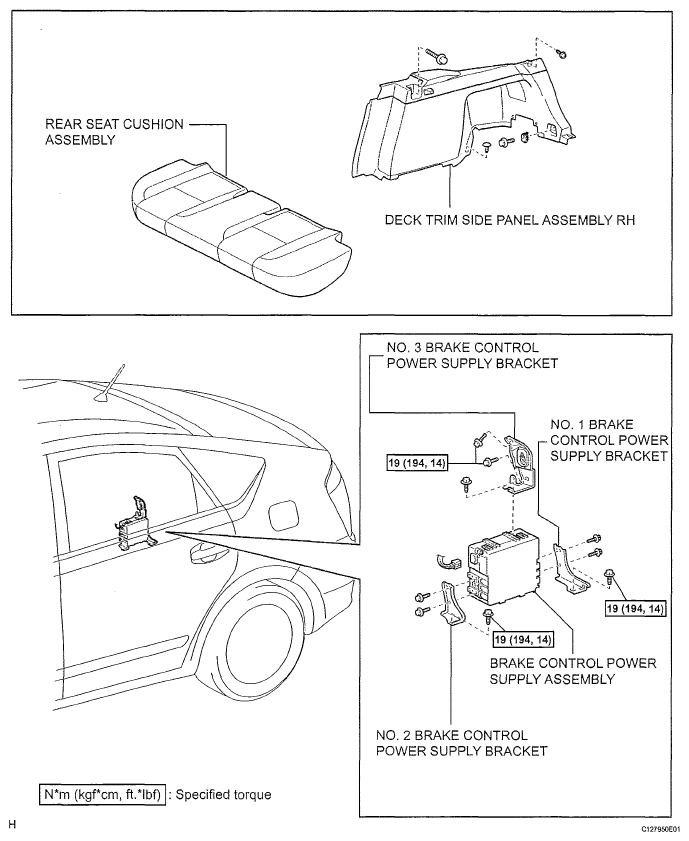 REAR SEAT CUSHION ASSEMBLY

DECK TRIM SIDE PANEL ASSEMBLY RH

NO. 3 BRAKE CONTROL POWER SUPPLY BRACKET

NO. 1 BRAKE CONTROL POWER SUPPLY BRACKET

19 (194, 14)

19 (194, 14)

19 (194, 14)

BRAKE CONTROL POWER SUPPLY ASSEMBLY

NO. 2 BRAKE CONTROL POWER SUPPLY BRACKET

N*m (kgf*cm, ft.*lbf) : Specified torque

H

C127950E01