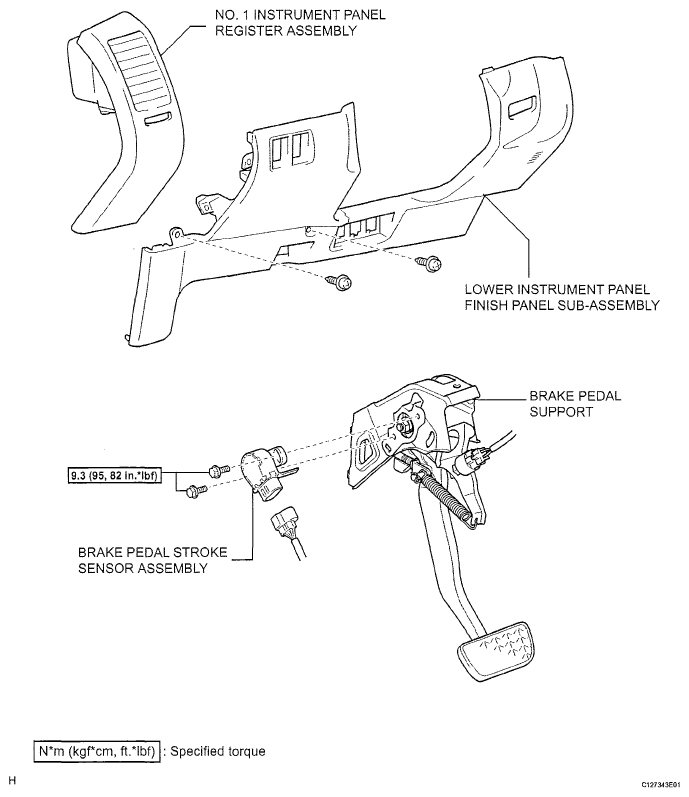 NO. 1 INSTRUMENT PANEL REGISTER ASSEMBLY

LOWER INSTRUMENT PANEL FINISH PANEL SUB-ASSEMBLY

BRAKE PEDAL SUPPORT

9.3 (95, 82 in.*lbf)

BRAKE PEDAL STROKE SENSOR ASSEMBLY

N*m (kgf*cm, ft.*lbf) : Specified torque

H

C127343E01