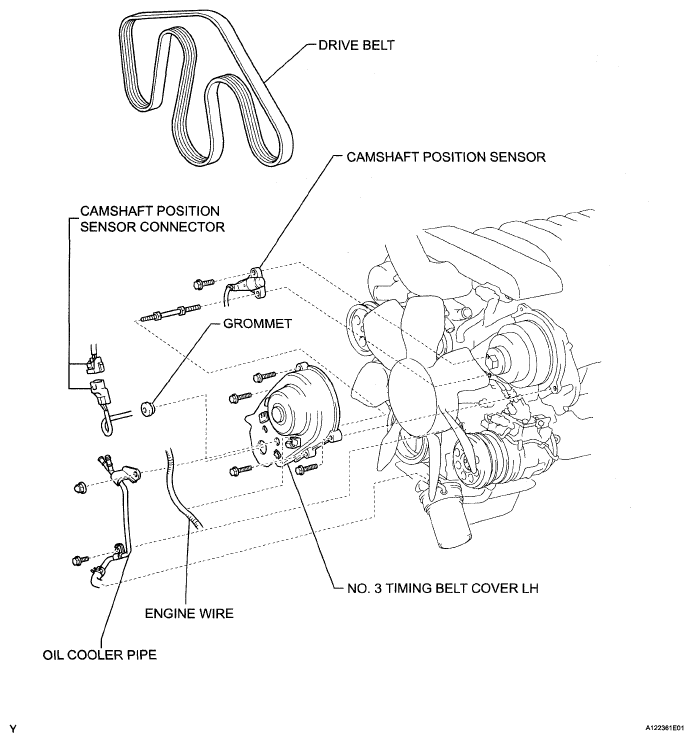 DRIVE BELT

CAMSHAFT POSITION SENSOR

CAMSHAFT POSITION SENSOR CONNECTOR

GROMMET

NO. 3 TIMING BELT COVER LH

ENGINE WIRE

OIL COOLER PIPE

Y

A122361E01