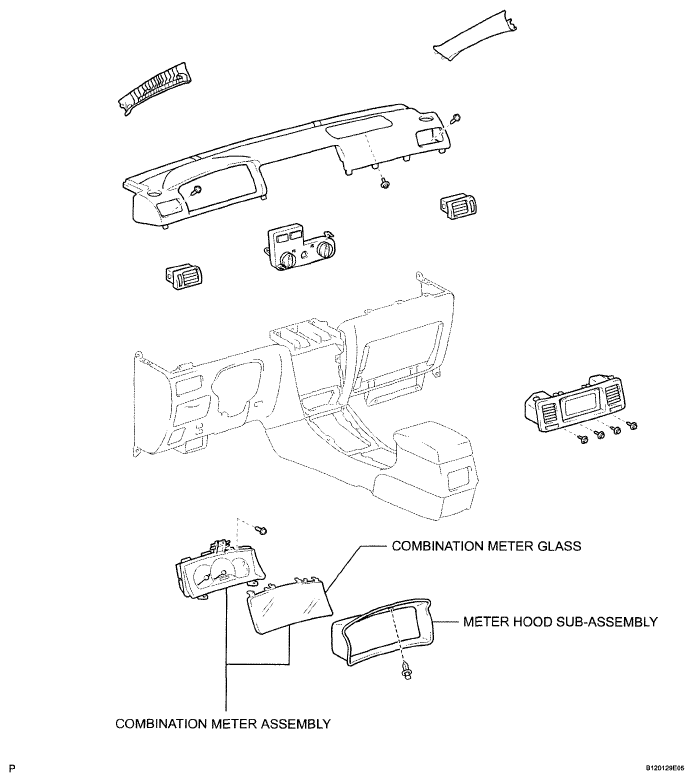 COMBINATION METER GLASS

METER HOOD SUB-ASSEMBLY

COMBINATION METER ASSEMBLY

P

B120129E05