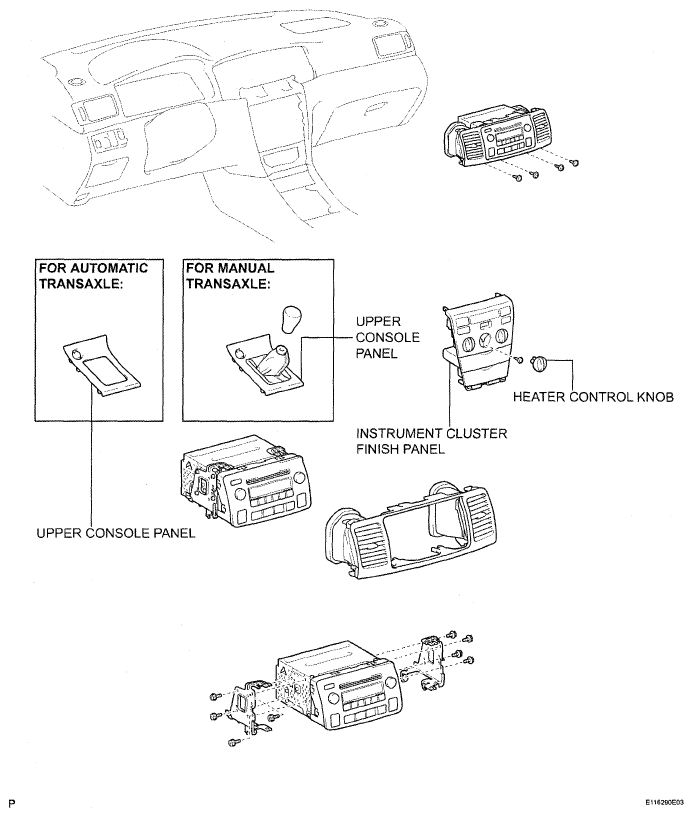 FOR AUTOMATIC TRANSAXLE:

FOR MANUAL TRANSAXLE:

UPPER CONSOLE PANEL

HEATER CONTROL KNOB

INSTRUMENT CLUSTER FINISH PANEL

UPPER CONSOLE PANEL

P

E116290E03