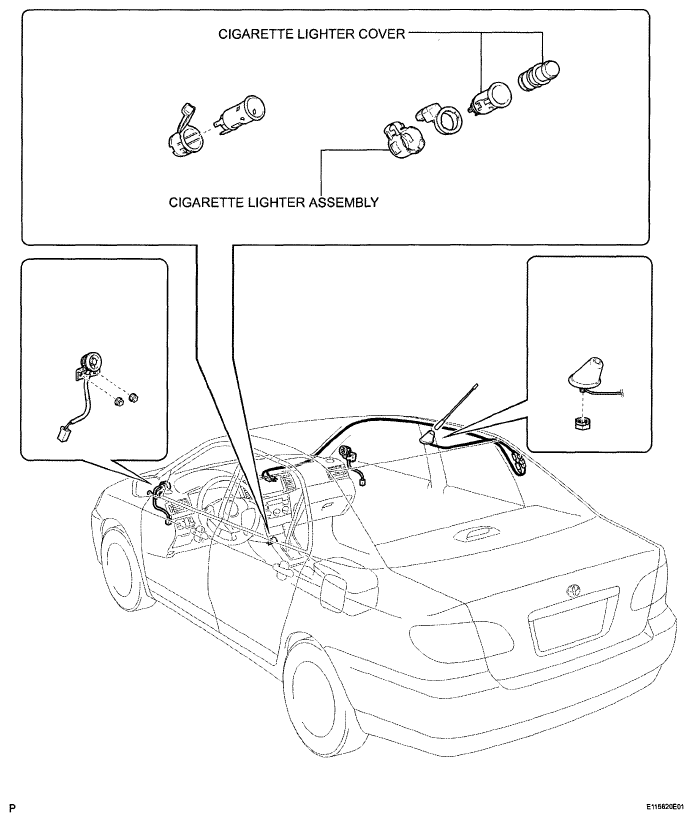 CIGARETTE LIGHTER COVER

CIGARETTE LIGHTER ASSEMBLY

P

E115620E01