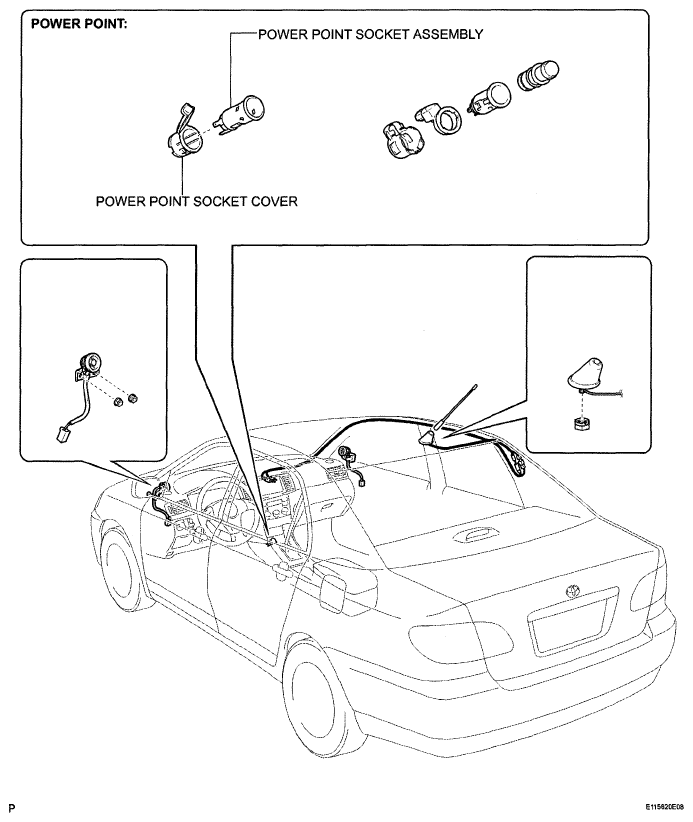 POWER POINT:

POWER POINT SOCKET ASSEMBLY

POWER POINT SOCKET COVER

P

E115620E08