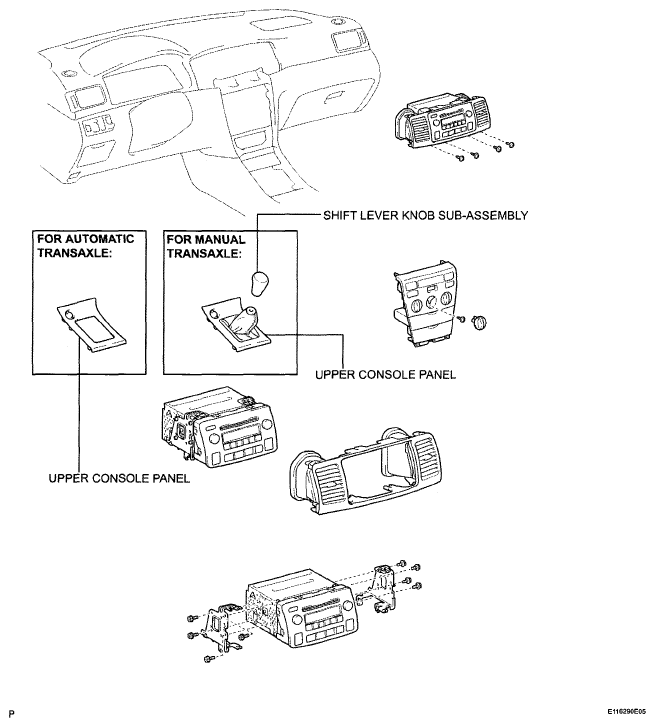 SHIFT LEVER KNOB SUB-ASSEMBLY

FOR AUTOMATIC TRANSAXLE:

FOR MANUAL TRANSAXLE:

UPPER CONSOLE PANEL

UPPER CONSOLE PANEL

P

E116290E05