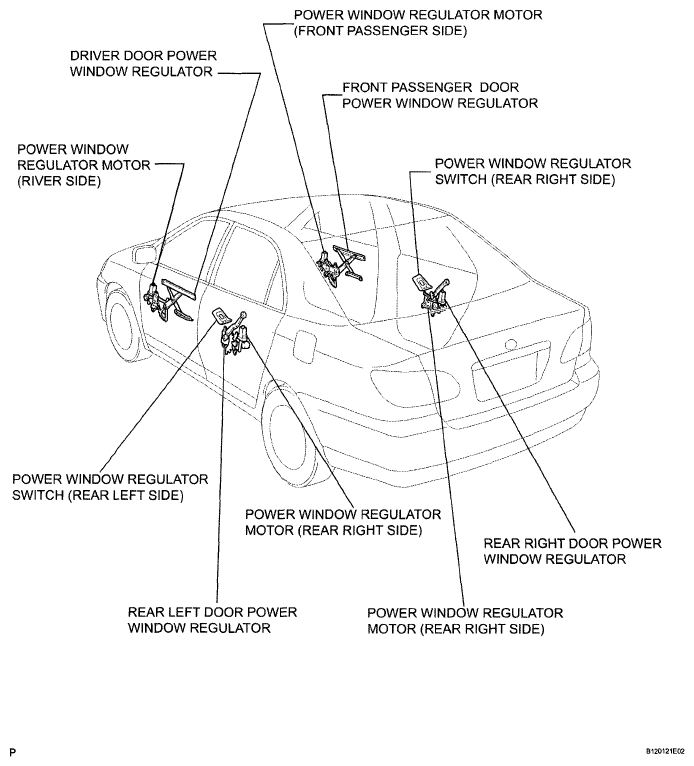 POWER WINDOW REGULATOR MOTOR
(FRONT PASSENGER SIDE)

DRIVER DOOR POWER
WINDOW REGULATOR

FRONT PASSENGER DOOR
POWER WINDOW REGULATOR

POWER WINDOW
REGULATOR MOTOR
(RIVER SIDE)

POWER WINDOW REGULATOR
SWITCH (REAR RIGHT SIDE)

POWER WINDOW REGULATOR
SWITCH (REAR LEFT SIDE)

POWER WINDOW REGULATOR
MOTOR (REAR RIGHT SIDE)

REAR RIGHT DOOR POWER
WINDOW REGULATOR

REAR LEFT DOOR POWER
WINDOW REGULATOR

POWER WINDOW REGULATOR
MOTOR (REAR RIGHT SIDE)

P

B120121E02