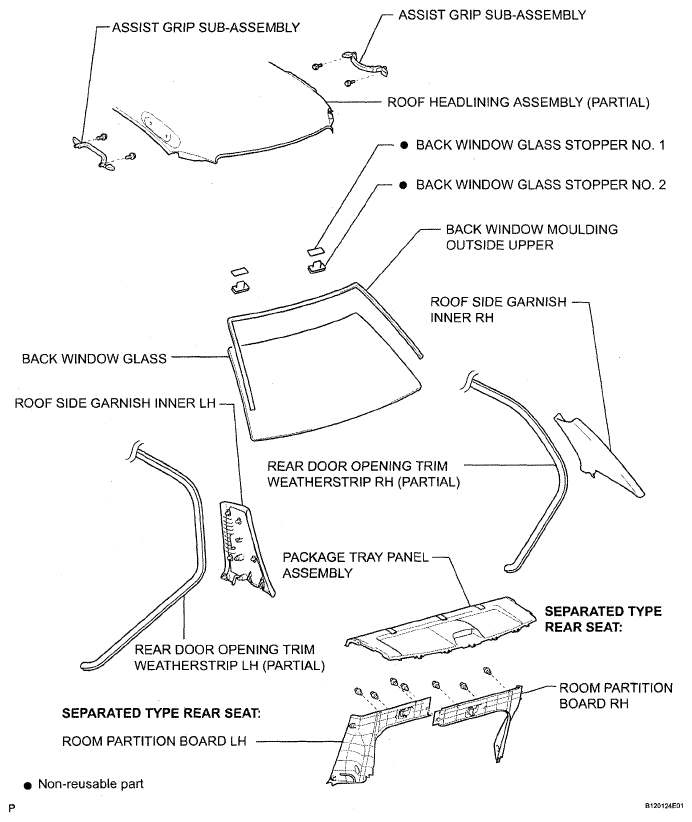 ASSIST GRIP SUB-ASSEMBLY

ASSIST GRIP SUB-ASSEMBLY

ROOF HEADLINING ASSEMBLY (PARTIAL)

● BACK WINDOW GLASS STOPPER NO. 1

● BACK WINDOW GLASS STOPPER NO. 2

BACK WINDOW MOULDING OUTSIDE UPPER

ROOF SIDE GARNISH INNER RH

BACK WINDOW GLASS

ROOF SIDE GARNISH INNER LH

REAR DOOR OPENING TRIM WEATHERSTRIP RH (PARTIAL)

PACKAGE TRAY PANEL ASSEMBLY

SEPARATED TYPE REAR SEAT:

REAR DOOR OPENING TRIM WEATHERSTRIP LH (PARTIAL)

ROOM PARTITION BOARD RH

SEPARATED TYPE REAR SEAT:

ROOM PARTITION BOARD LH

● Non-reusable part

P

B120124E01