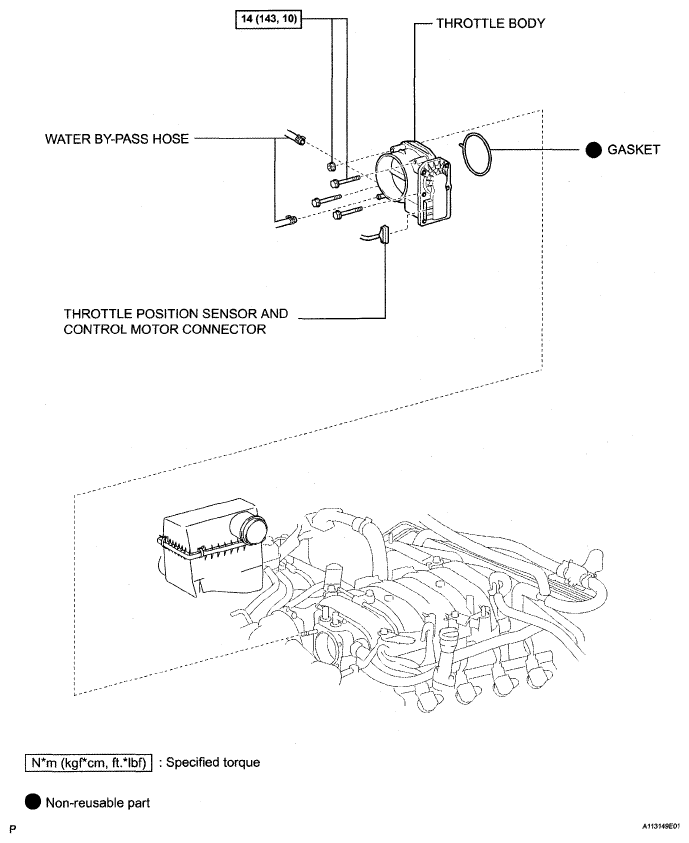 14 (143, 10)

THROTTLE BODY

WATER BY-PASS HOSE

GASKET

THROTTLE POSITION SENSOR AND CONTROL MOTOR CONNECTOR

N*m (kgf*cm, ft.*lbf) : Specified torque

Non-reusable part

P

A113149E01