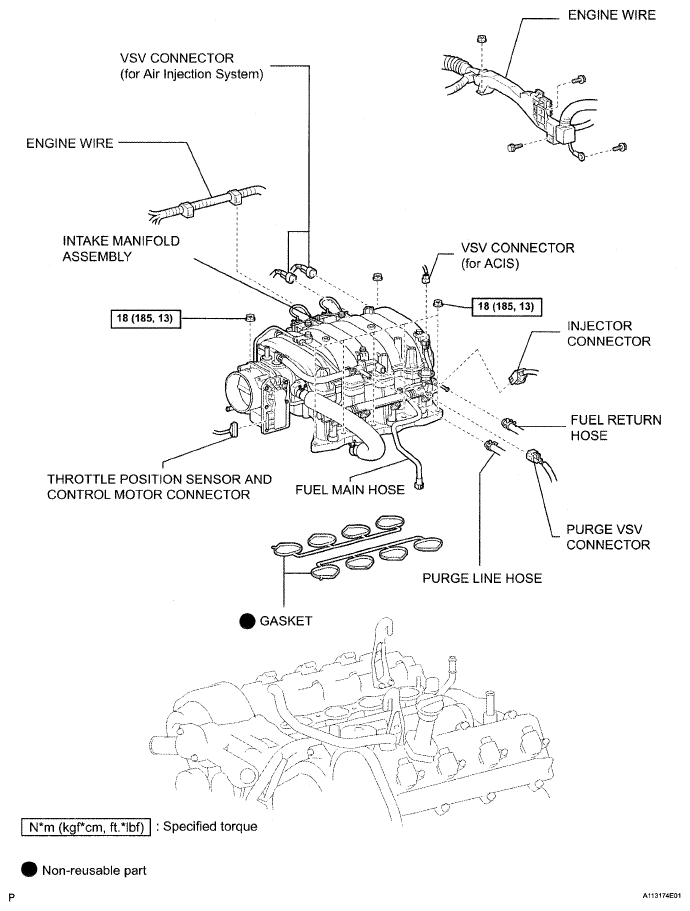 ENGINE WIRE

VSV CONNECTOR
(for Air Injection System)

ENGINE WIRE

INTAKE MANIFOLD
ASSEMBLY

VSV CONNECTOR
(for ACIS)

18 (185, 13)

18 (185, 13)

INJECTOR
CONNECTOR

FUEL RETURN
HOSE

THROTTLE POSITION SENSOR AND
CONTROL MOTOR CONNECTOR

FUEL MAIN HOSE

PURGE VSV
CONNECTOR

PURGE LINE HOSE

GASKET

N*m (kgf*cm, ft.*lbf) : Specified torque

Non-reusable part

P

A113174E01