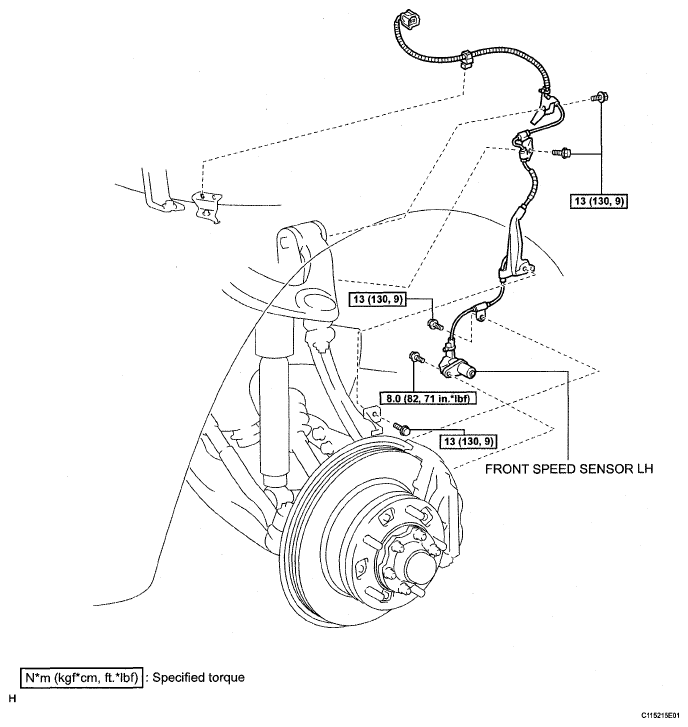 13 (130, 9)

13 (130, 9)

8.0 (82, 71 in.*lbf)

13 (130, 9)

FRONT SPEED SENSOR LH

N*m (kgf*cm, ft.*lbf) : Specified torque

H

C115215E01