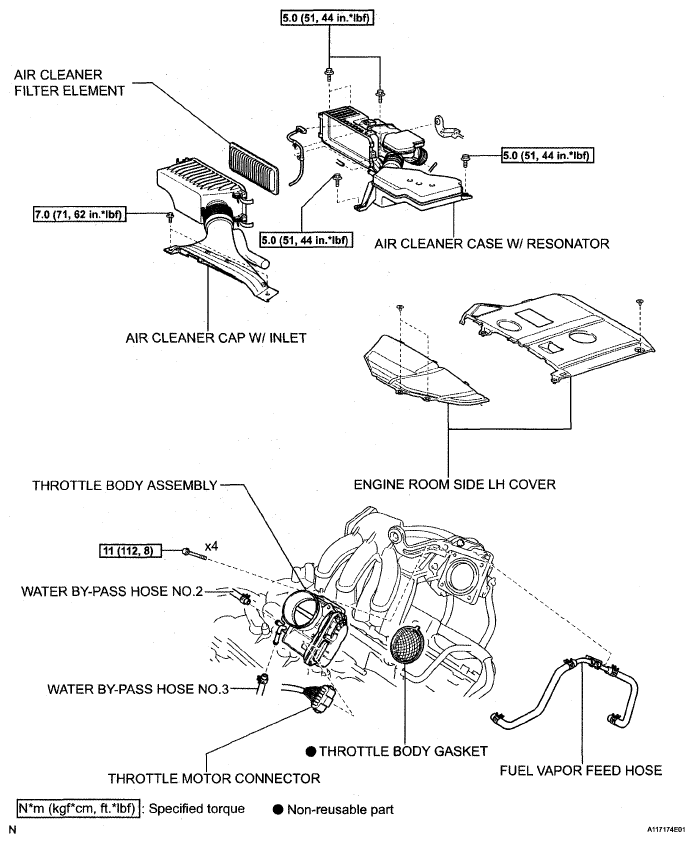 5.0 (51, 44 in.*lbf)

AIR CLEANER FILTER ELEMENT

5.0 (51, 44 in.*lbf)

7.0 (71, 62 in.*lbf)

5.0 (51, 44 in.*lbf)

AIR CLEANER CASE W/ RESONATOR

AIR CLEANER CAP W/ INLET

ENGINE ROOM SIDE LH COVER

THROTTLE BODY ASSEMBLY

11 (112, 8)

x4

WATER BY-PASS HOSE NO.2

WATER BY-PASS HOSE NO.3

● THROTTLE BODY GASKET

THROTTLE MOTOR CONNECTOR

FUEL VAPOR FEED HOSE

N*m (kgf*cm, ft.*lbf) : Specified torque ● Non-reusable part

N

A117174E01