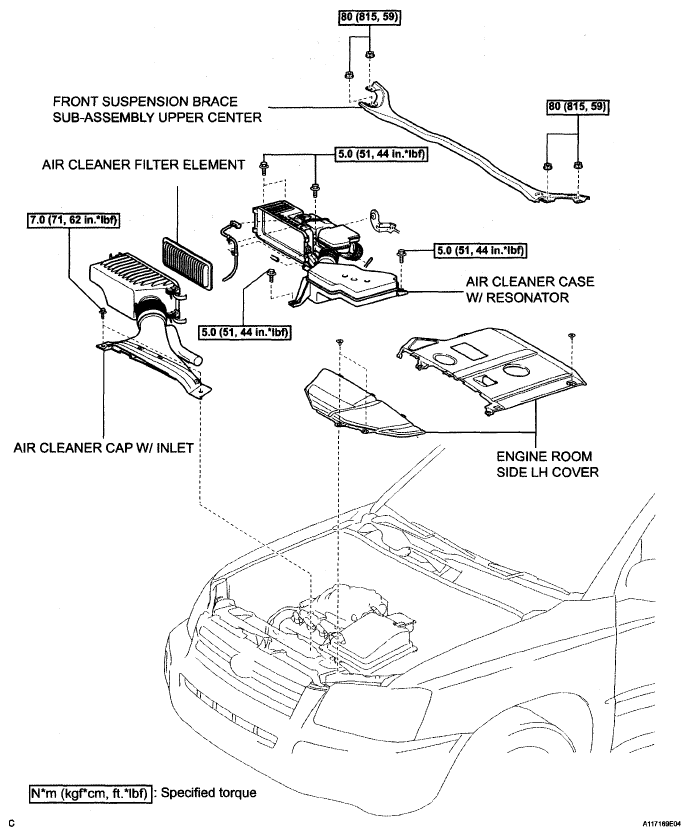 80 (815, 59)

FRONT SUSPENSION BRACE SUB-ASSEMBLY UPPER CENTER

80 (815, 59)

AIR CLEANER FILTER ELEMENT

5.0 (51, 44 in.*lbf)

7.0 (71, 62 in.*lbf)

5.0 (51, 44 in.*lbf)

AIR CLEANER CASE W/ RESONATOR

5.0 (51, 44 in.*lbf)

AIR CLEANER CAP W/ INLET

ENGINE ROOM SIDE LH COVER

N*m (kgf*cm, ft.*lbf) : Specified torque

C

A117169E04