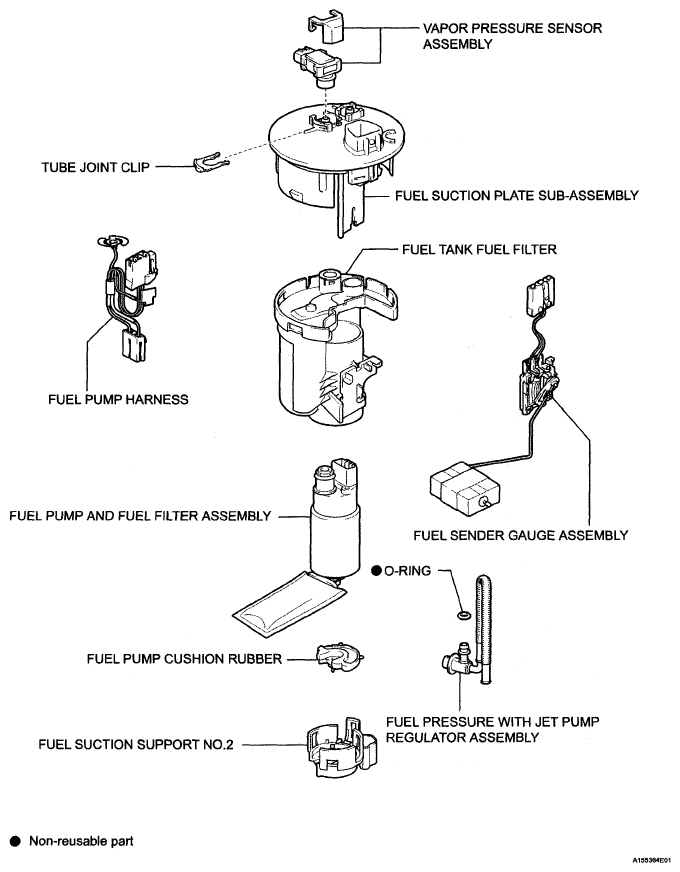 VAPOR PRESSURE SENSOR ASSEMBLY

TUBE JOINT CLIP

FUEL SUCTION PLATE SUB-ASSEMBLY

FUEL TANK FUEL FILTER

FUEL PUMP HARNESS

FUEL PUMP AND FUEL FILTER ASSEMBLY

FUEL SENDER GAUGE ASSEMBLY

● O-RING

FUEL PUMP CUSHION RUBBER

FUEL PRESSURE WITH JET PUMP REGULATOR ASSEMBLY

FUEL SUCTION SUPPORT NO.2

● Non-reusable part

A155364E01