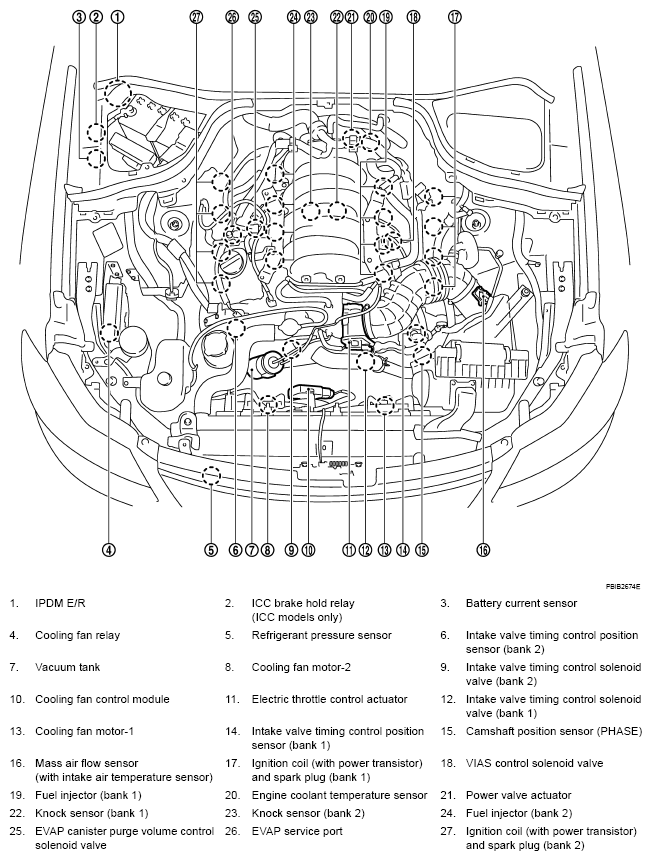 3 2 1 27 26 25 24 23 22 21 20 19 18 17

4 5 6 7 8 9 10 11 12 13 14 15 16

PBIB2674E

1. IPDM E/R
2. ICC brake hold relay (ICC models only)
3. Battery current sensor
4. Cooling fan relay
5. Refrigerant pressure sensor
6. Intake valve timing control position sensor (bank 2)
7. Vacuum tank
8. Cooling fan motor-2
9. Intake valve timing control solenoid valve (bank 2)
10. Cooling fan control module
11. Electric throttle control actuator
12. Intake valve timing control solenoid valve (bank 1)
13. Cooling fan motor-1
14. Intake valve timing control position sensor (bank 1)
15. Camshaft position sensor (PHASE)
16. Mass air flow sensor (with intake air temperature sensor)
17. Ignition coil (with power transistor) and spark plug (bank 1)
18. VIAS control solenoid valve
19. Fuel injector (bank 1)
20. Engine coolant temperature sensor
21. Power valve actuator
22. Knock sensor (bank 1)
23. Knock sensor (bank 2)
24. Fuel injector (bank 2)
25. EVAP canister purge volume control solenoid valve
26. EVAP service port
27. Ignition coil (with power transistor) and spark plug (bank 2)