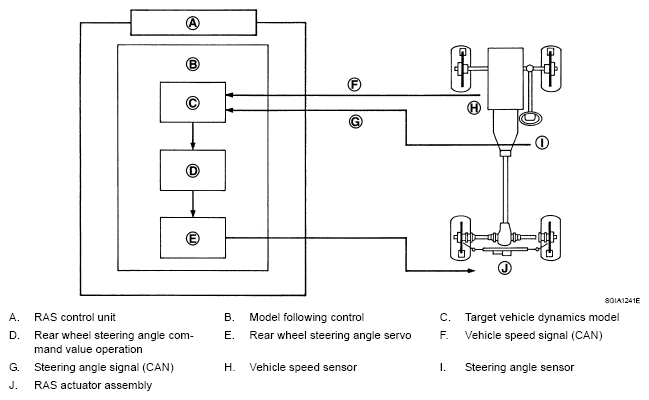 A
B
C
D
E
F
G
H
I
J

SGIA1241E

A. RAS control unit
B. Model following control
C. Target vehicle dynamics model
D. Rear wheel steering angle command value operation
E. Rear wheel steering angle servo
F. Vehicle speed signal (CAN)
G. Steering angle signal (CAN)
H. Vehicle speed sensor
I. Steering angle sensor
J. RAS actuator assembly