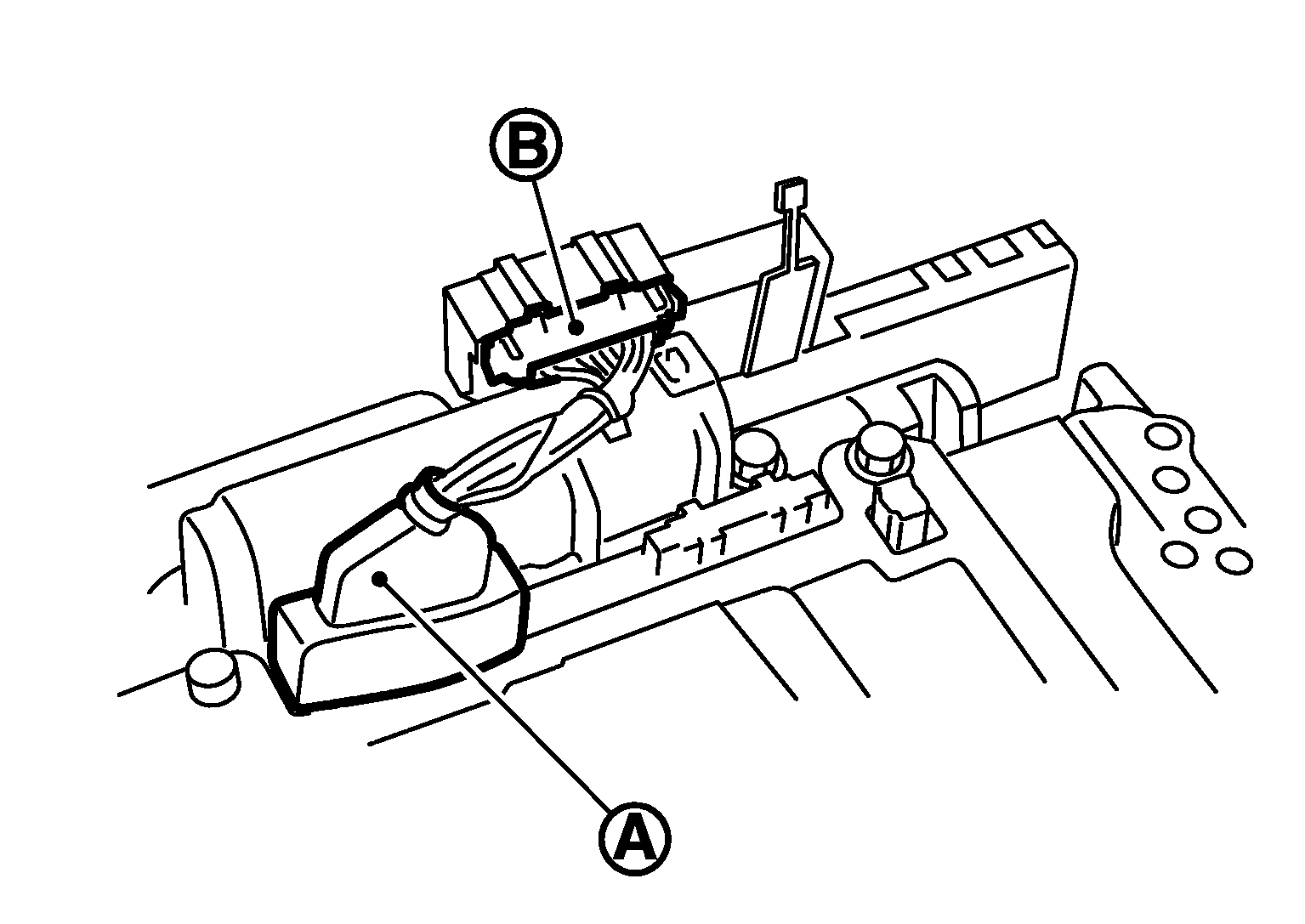 B

A