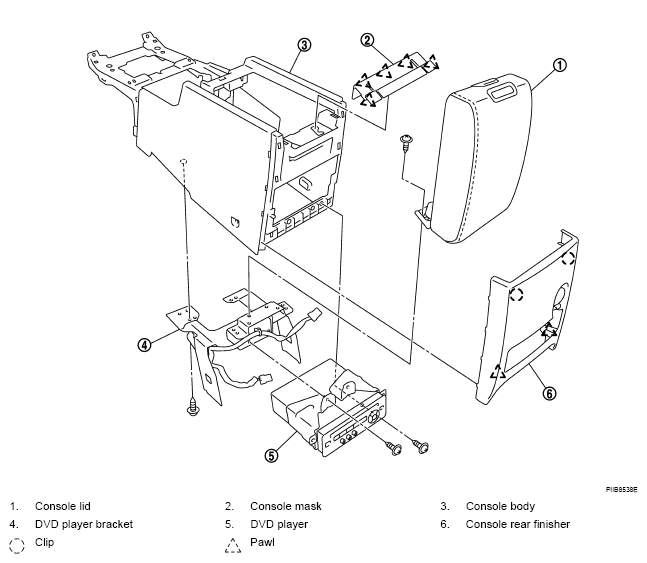 ③
②
①
④
⑥
⑤

PIIB8538E

1. Console lid
2. Console mask
3. Console body
4. DVD player bracket
5. DVD player
6. Console rear finisher
Clip
Pawl